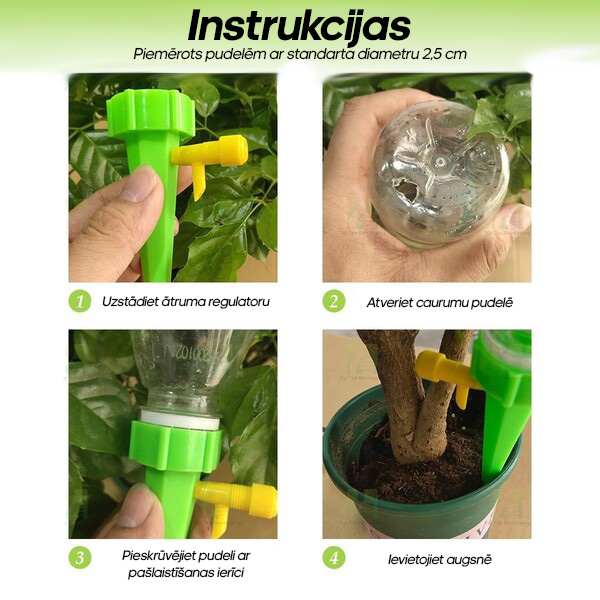 Instrukcijas
Piemērots pudelēm ar standarta diametru 2,5 cm

1 Uzstādiet ātruma regulatoru

2 Atveriet caurumu pudelē

3 Pieskrūvējiet pudeli ar pašlaistīšanas ierīci

4 Ievietojiet augsnē