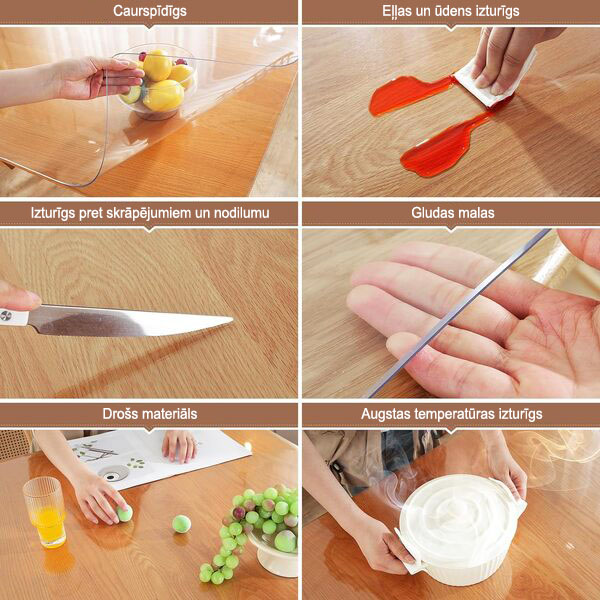 Caurspīdīgs

Eļļas un ūdens izturīgs

Izturīgs pret skrāpējumiem un nodilumu

Gludas malas

Drošs materiāls

Augstas temperatūras izturīgs